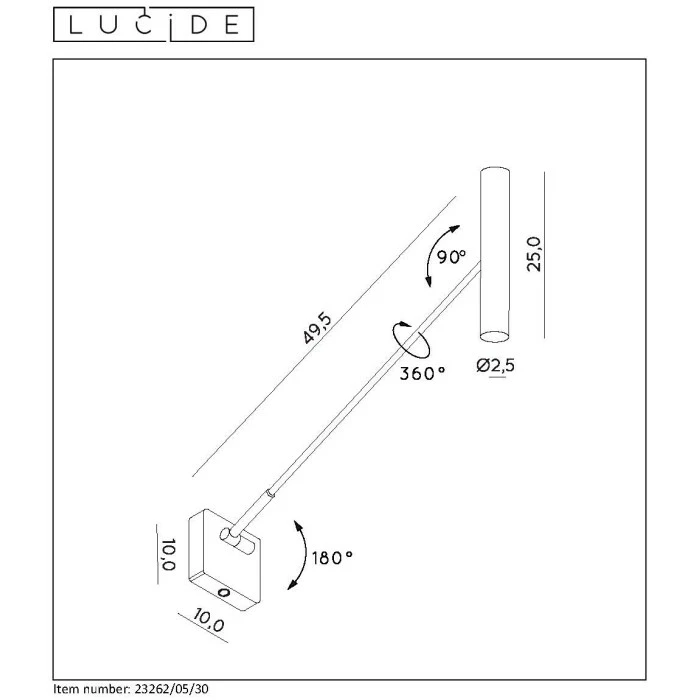 LUCIDE

49,5

90°

25,0

360°

Ø2,5

10,0

180°

10,0

Item number: 23262/05/30